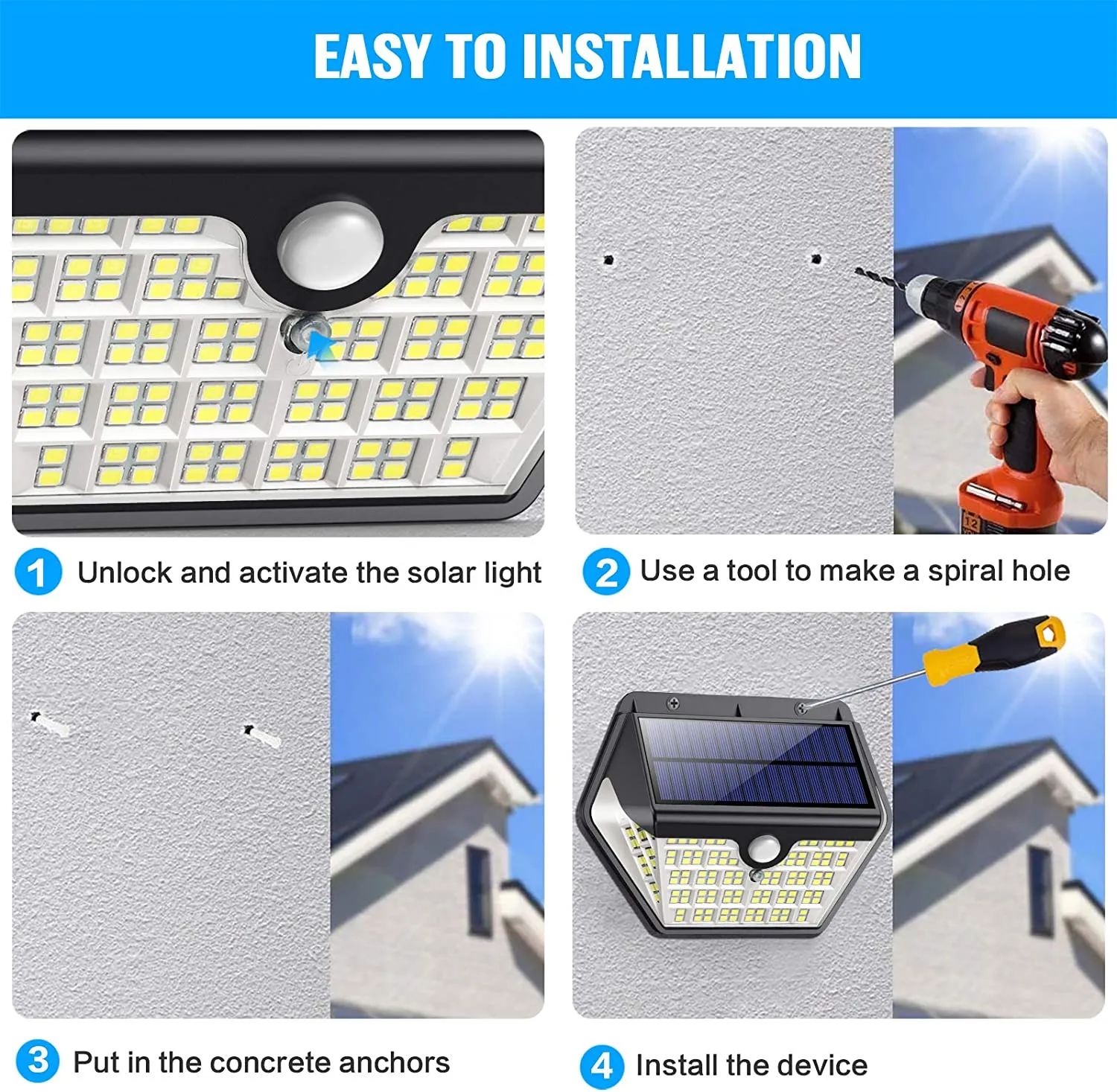 EASY TO INSTALLATION

1 Unlock and activate the solar light

2 Use a tool to make a spiral hole

3 Put in the concrete anchors

4 Install the device